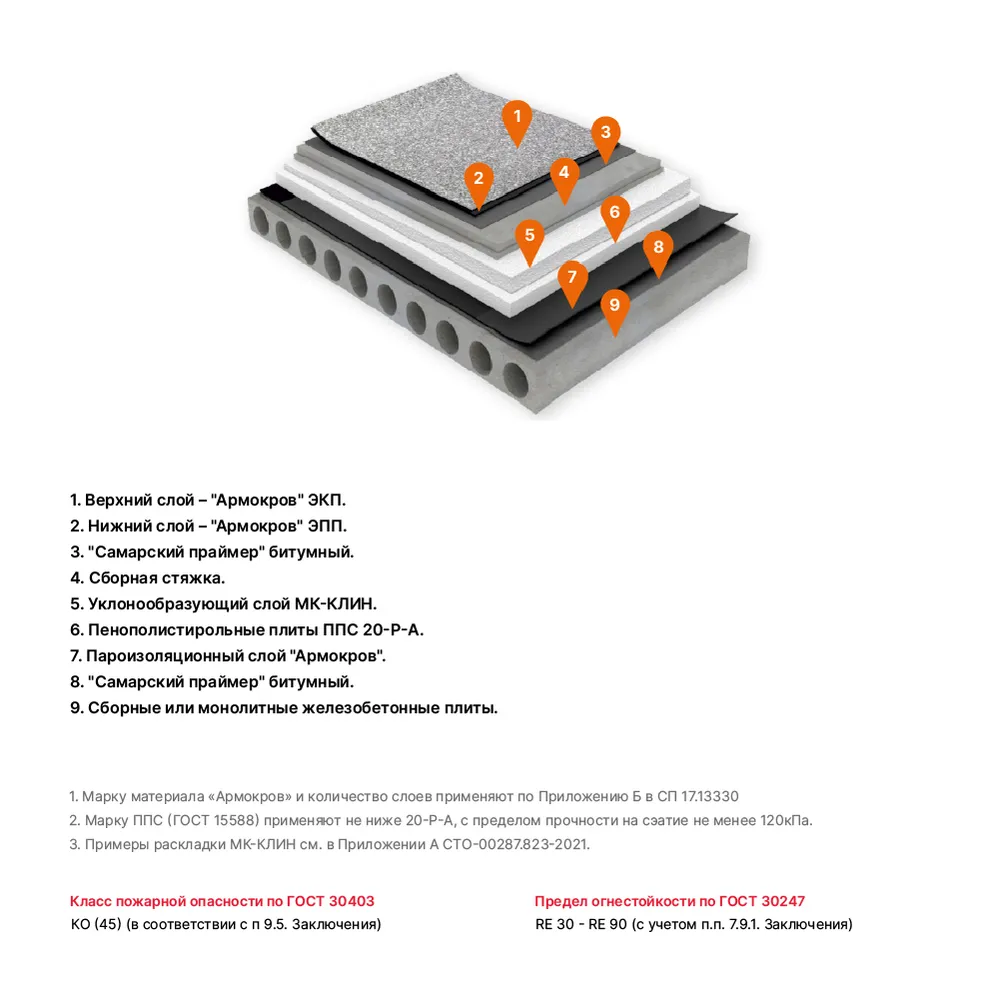 1
3
2
4
6
5
8
7
9

1. Верхний слой – "Армокров" ЭКП.
2. Нижний слой – "Армокров" ЭПП.
3. "Самарский праймер" битумный.
4. Сборная стяжка.
5. Уклонообразующий слой МК-КЛИН.
6. Пенополистирольные плиты ППС 20-Р-А.
7. Пароизоляционный слой "Армокров".
8. "Самарский праймер" битумный.
9. Сборные или монолитные железобетонные плиты.

1. Марку материала «Армокров» и количество слоев применяют по Приложению Б в СП 17.13330
2. Марку ППС (ГОСТ 15588) применяют не ниже 20-Р-А, с пределом прочности на сэатие не менее 120кПа.
3. Примеры раскладки МК-КЛИН см. в Приложении А СТО-00287.823-2021.

Класс пожарной опасности по ГОСТ 30403
КО (45) (в соответствии с п 9.5. Заключения)

Предел огнестойкости по ГОСТ 30247
RE 30 - RE 90 (с учетом п.п. 7.9.1. Заключения)