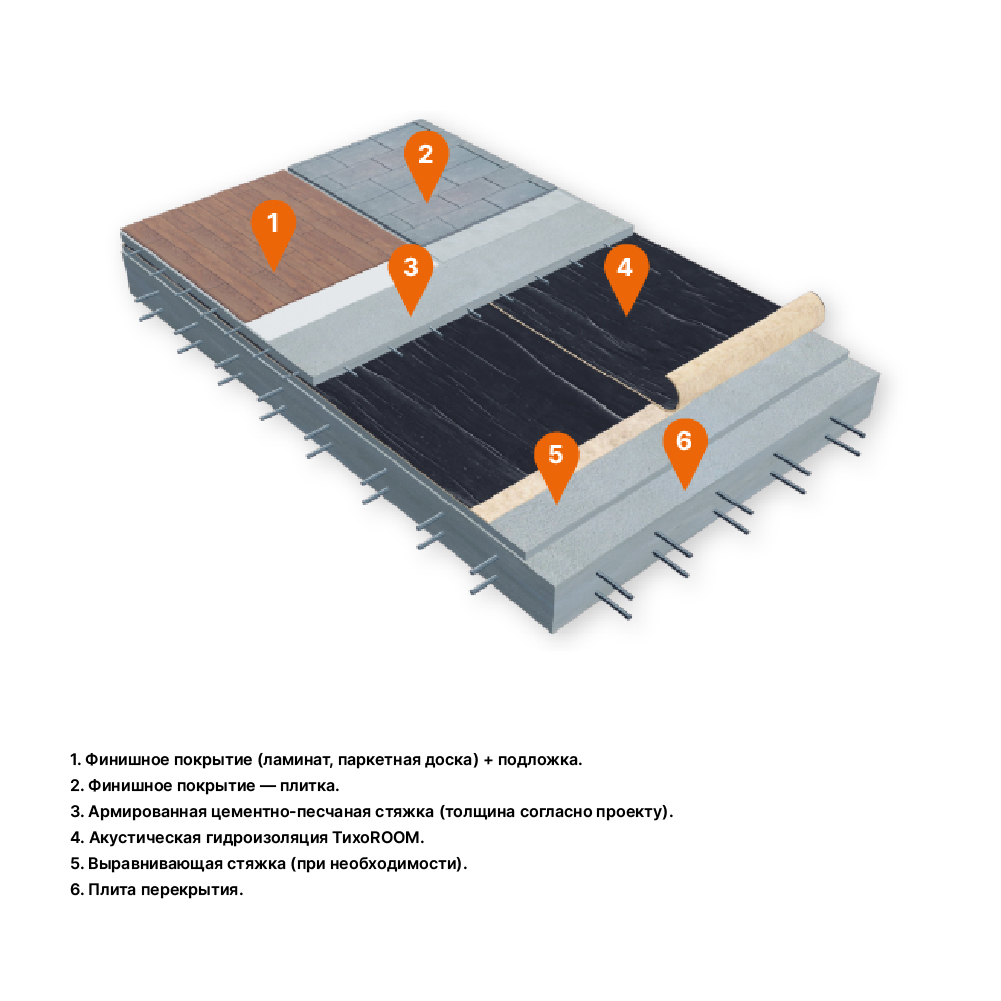 2
1
3
4
5
6

1. Финишное покрытие (ламинат, паркетная доска) + подложка.
2. Финишное покрытие — плитка.
3. Армированная цементно-песчаная стяжка (толщина согласно проекту).
4. Акустическая гидроизоляция ТихоROOM.
5. Выравнивающая стяжка (при необходимости).
6. Плита перекрытия.